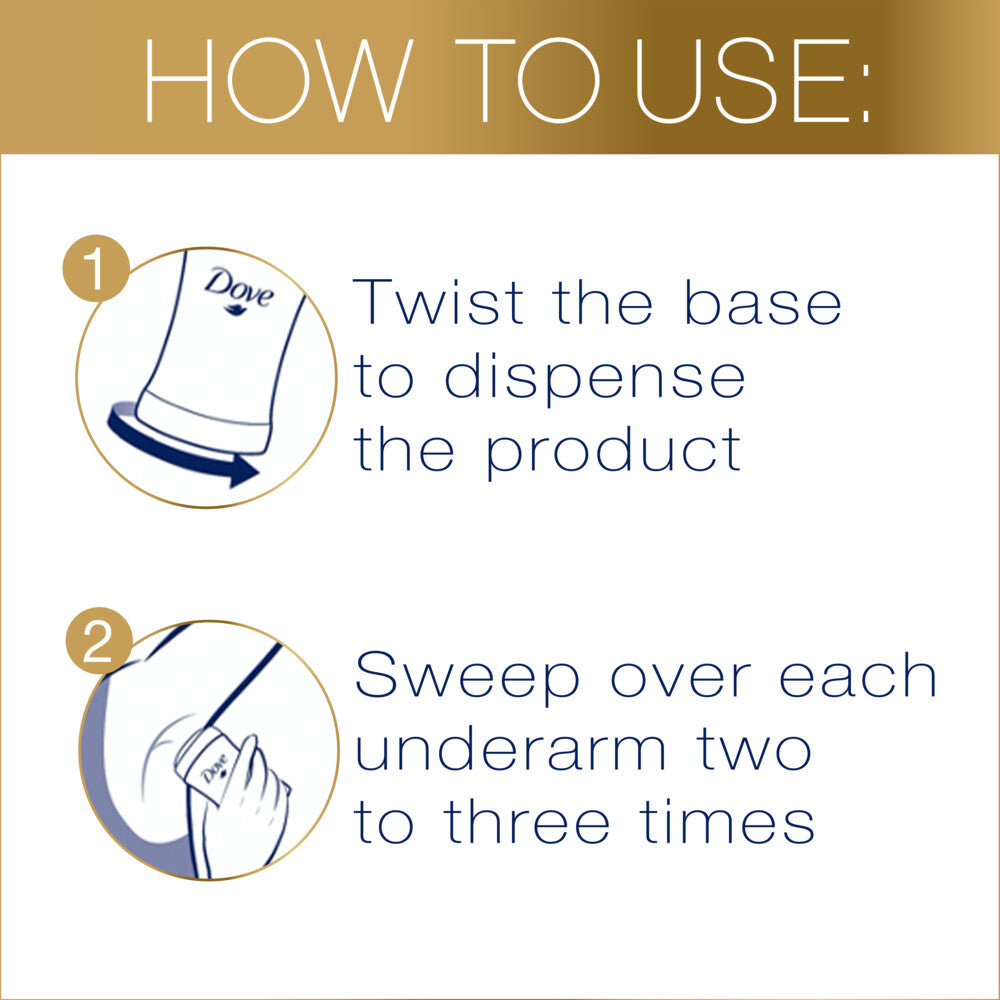 HOW TO USE:

1

Dove

Twist the base to dispense the product

2

Dove

Sweep over each underarm two to three times