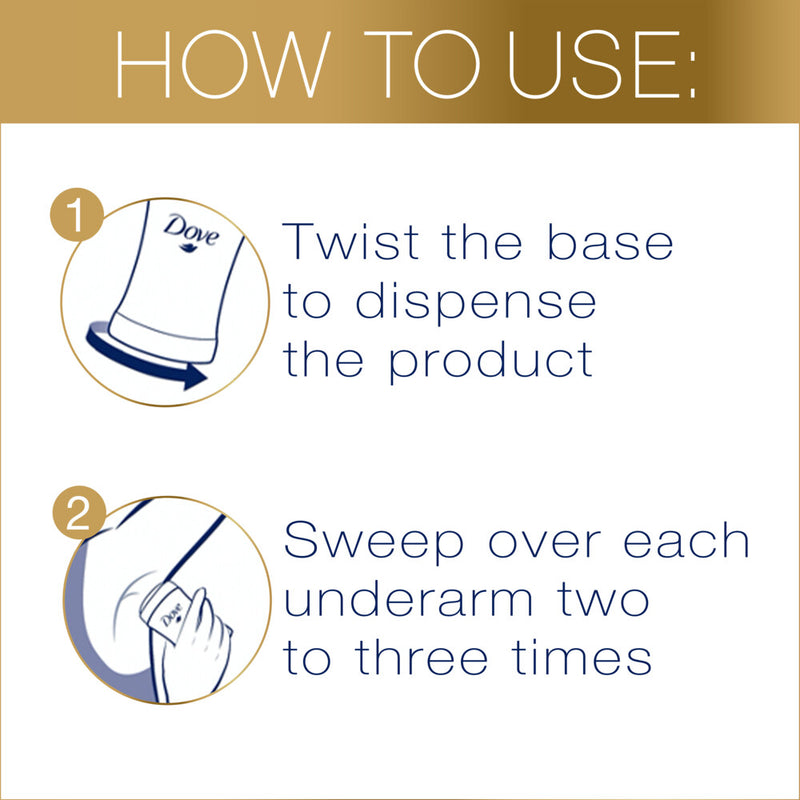 HOW TO USE:

1

Dove

Twist the base to dispense the product

2

Dove

Sweep over each underarm two to three times